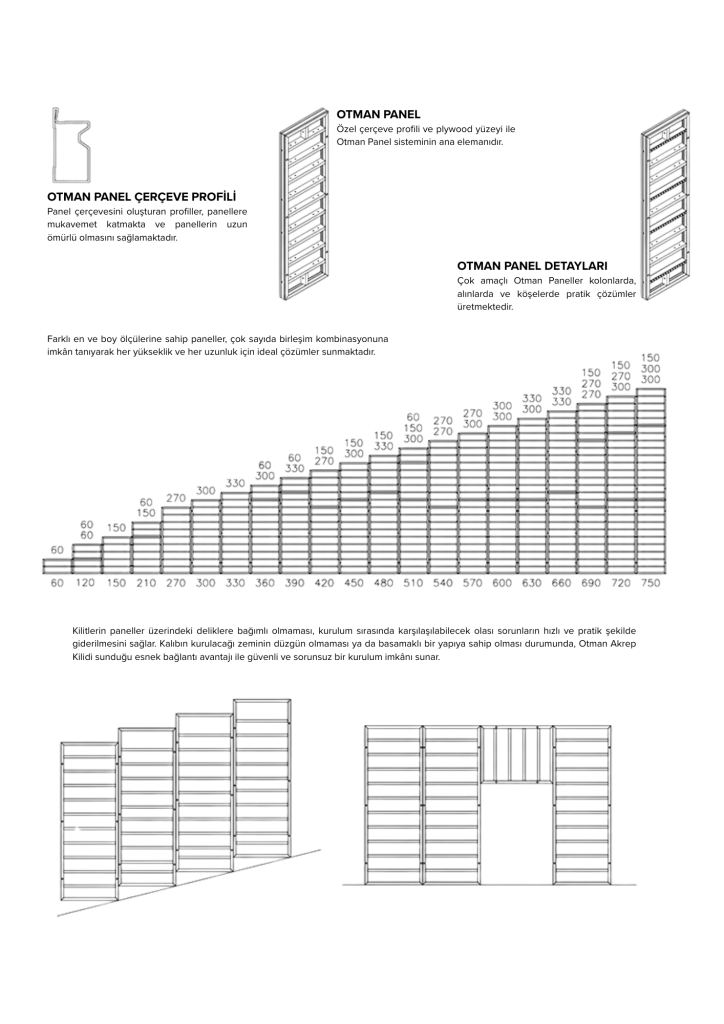 OTMAN PANEL
Özel çerçeve profili ve plywood yüzeyi ile Otman Panel sisteminin ana elemanıdır.

OTMAN PANEL ÇERÇEVE PROFİLİ
Panel çerçevesini oluşturan profiller, panellere mukavemet katmakta ve panellerin uzun ömürlü olmasını sağlamaktadır.

OTMAN PANEL DETAYLARI
Çok amaçlı Otman Paneller kolonlarda, alınlarda ve köşelerde pratik çözümler üretmektedir.

Farklı en ve boy ölçülerine sahip paneller, çok sayıda birleşim kombinasyonuna imkân tanıyarak her yükseklik ve her uzunluk için ideal çözümler sunmaktadır.

60
60 60
150
60 150
270
300
330
60 300
60 330
150 270
150 300
150 330
60 150 300
270 270
270 300
300 300
330 300
330 330
150 270 270
150 270 300
150 300 300

60 120 150 210 270 300 330 360 390 420 450 480 510 540 570 600 630 660 690 720 750

Kilitlerin paneller üzerindeki deliklere bağımlı olmaması, kurulum sırasında karşılaşılabilecek olası sorunların hızlı ve pratik şekilde giderilmesini sağlar. Kalıbın kurulacağı zeminin düzgün olmaması ya da basamaklı bir yapıya sahip olması durumunda, Otman Akrep Kilidi sunduğu esnek bağlantı avantajı ile güvenli ve sorunsuz bir kurulum imkânı sunar.